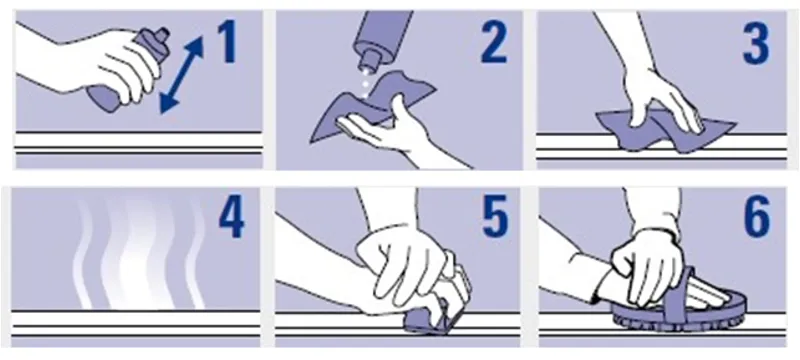 1

2

3

4

5

6