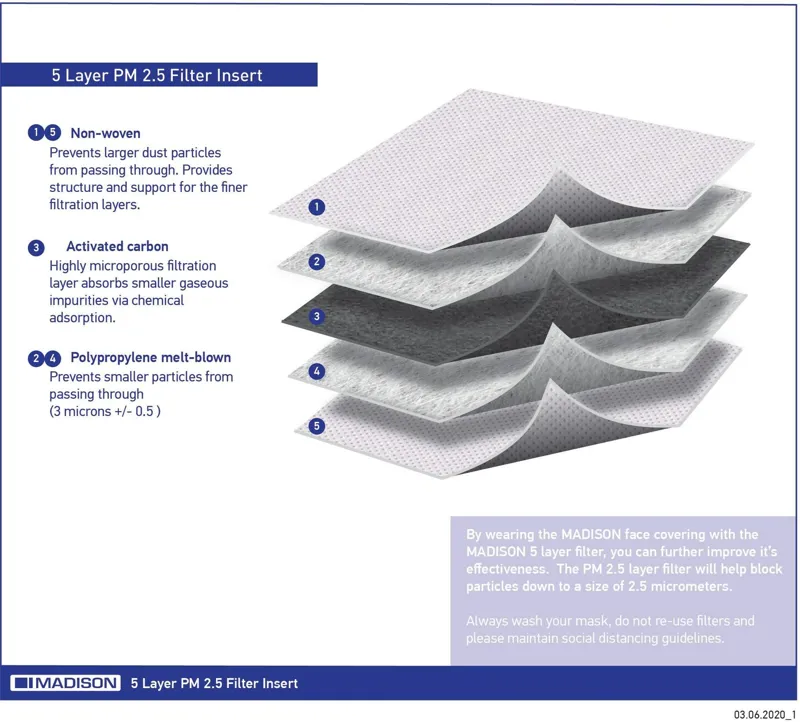 5 Layer PM 2.5 Filter Insert

1 5 Non-woven
Prevents larger dust particles from passing through. Provides structure and support for the finer filtration layers.

3 Activated carbon
Highly microporous filtration layer absorbs smaller gaseous impurities via chemical adsorption.

2 4 Polypropylene melt-blown
Prevents smaller particles from passing through
(3 microns +/- 0.5 )

1

2

3

4

5

By wearing the MADISON face covering with the MADISON 5 layer filter, you can further improve it's effectiveness. The PM 2.5 layer filter will help block particles down to a size of 2.5 micrometers.

Always wash your mask, do not re-use filters and please maintain social distancing guidelines.

MADISON 5 Layer PM 2.5 Filter Insert

03.06.2020_1